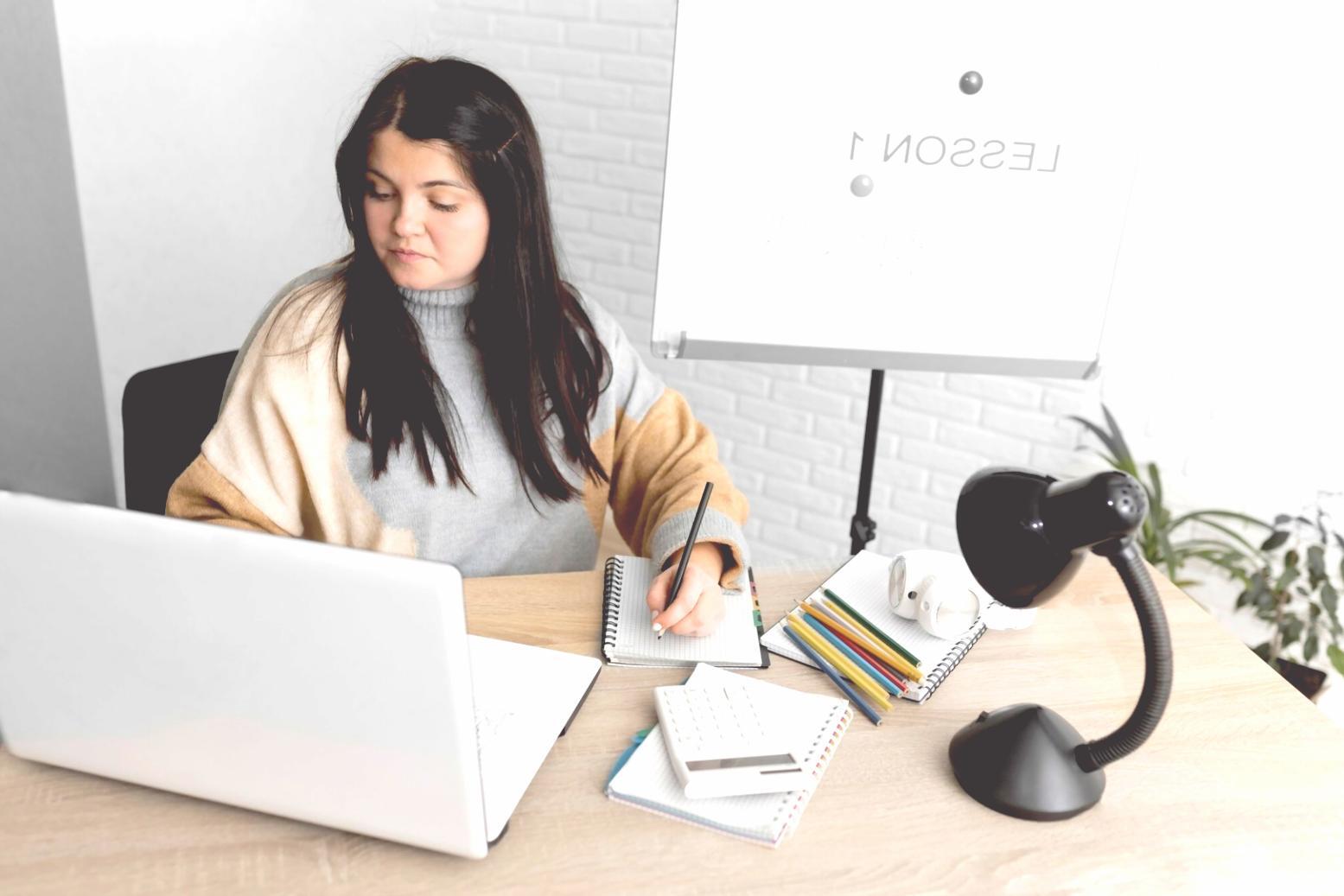 LESSON 1